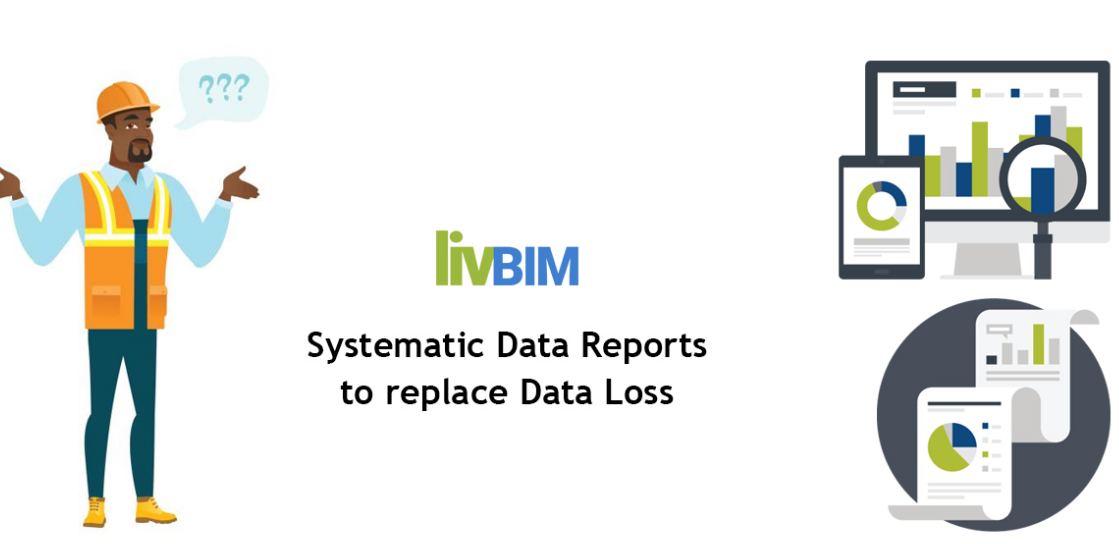 ???

livBIM

Systematic Data Reports to replace Data Loss