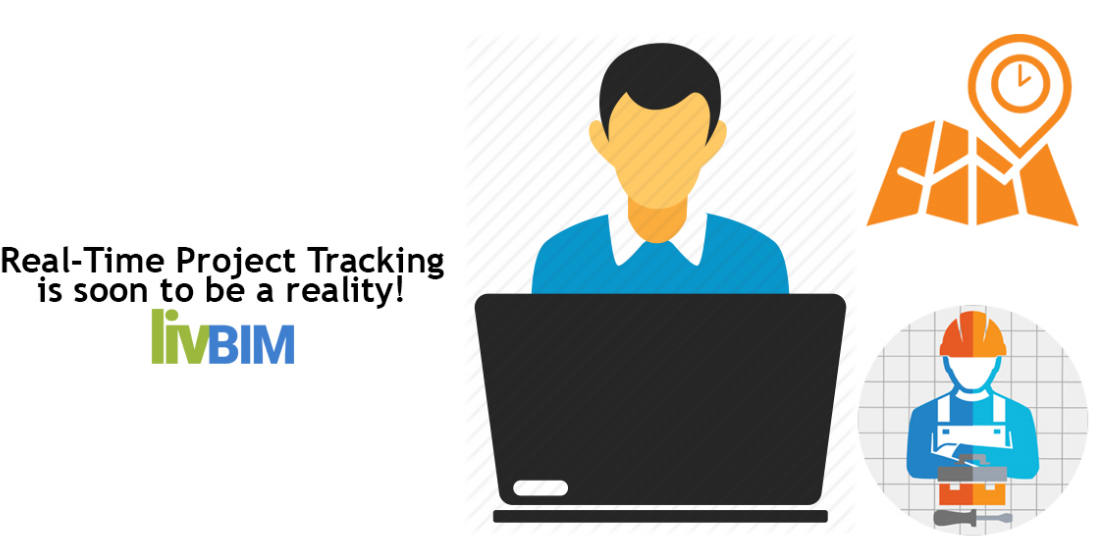 Real-Time Project Tracking is soon to be a reality!

livBIM