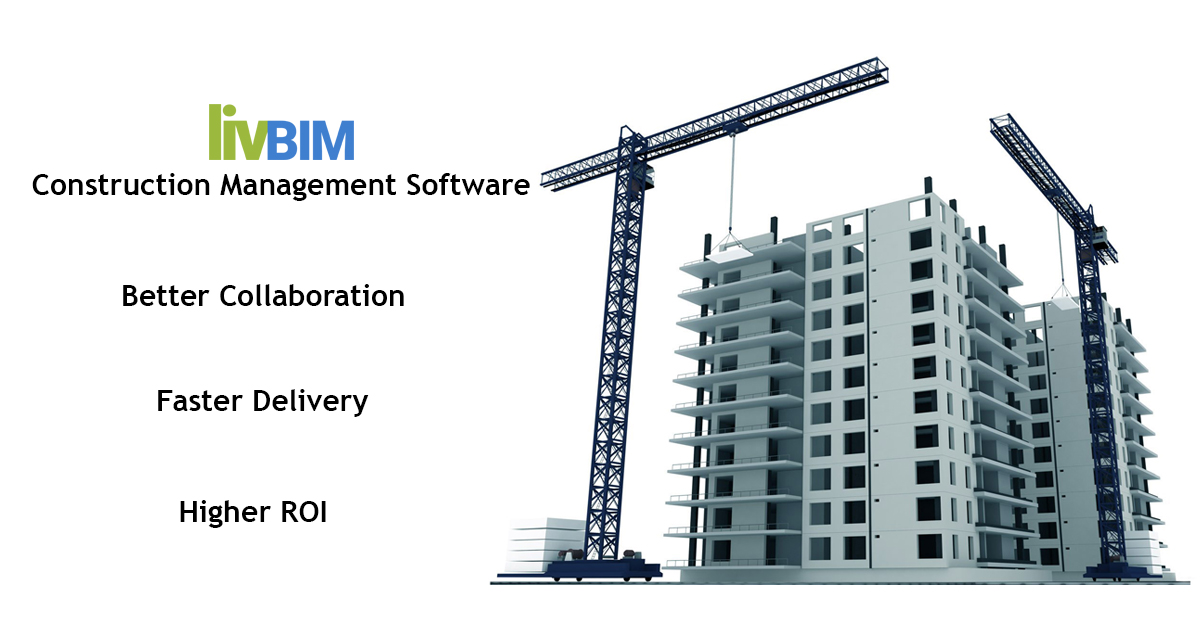 livBIM
Construction Management Software

Better Collaboration

Faster Delivery

Higher ROI