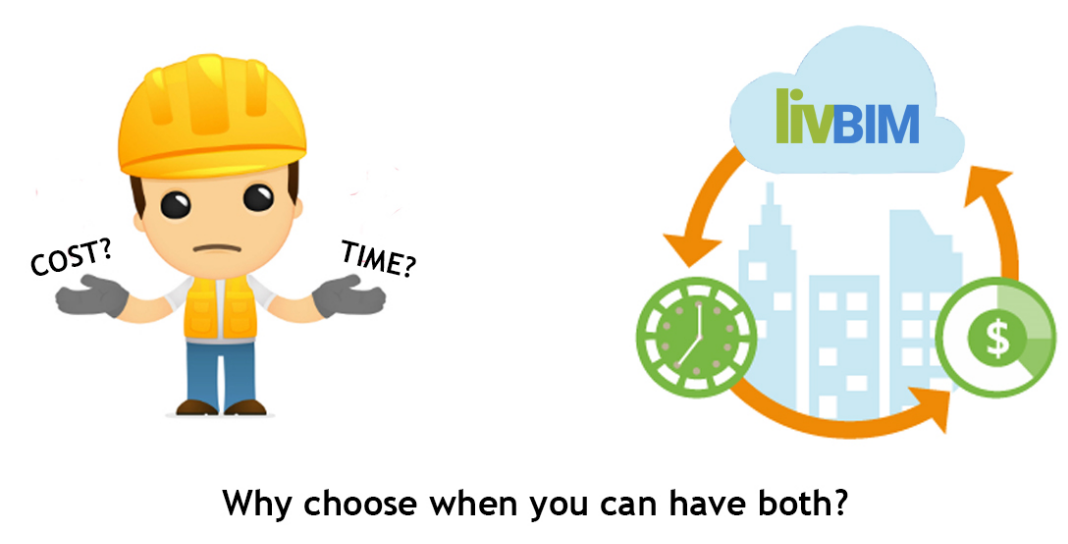 COST?

TIME?

livBIM

$

Why choose when you can have both?