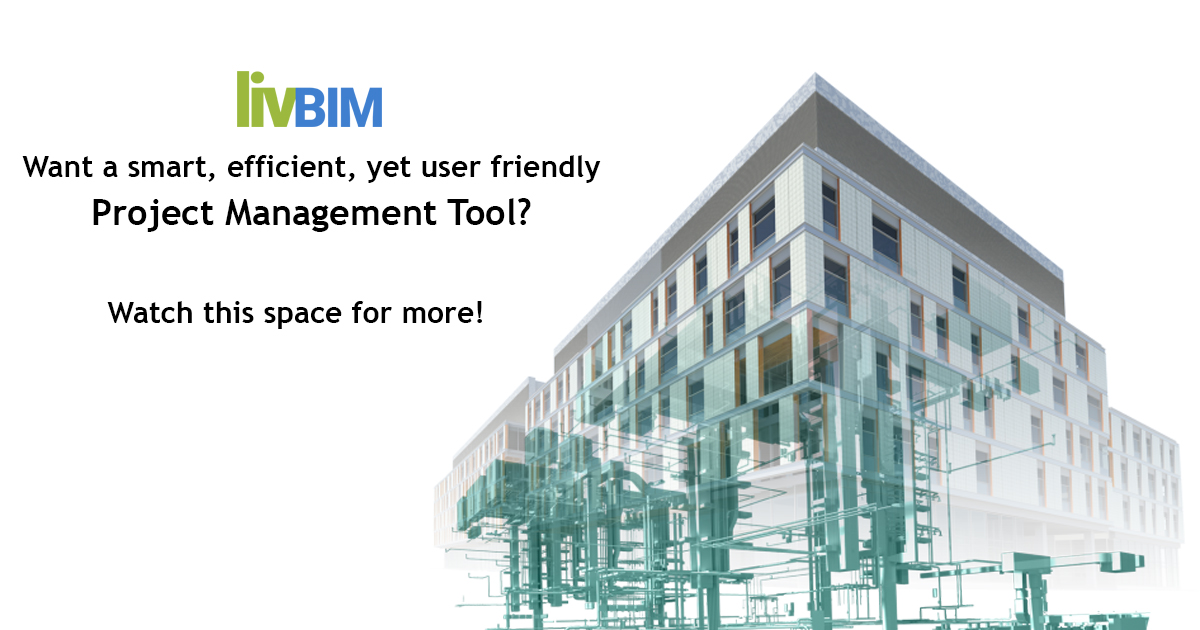 livBIM

Want a smart, efficient, yet user friendly
Project Management Tool?

Watch this space for more!